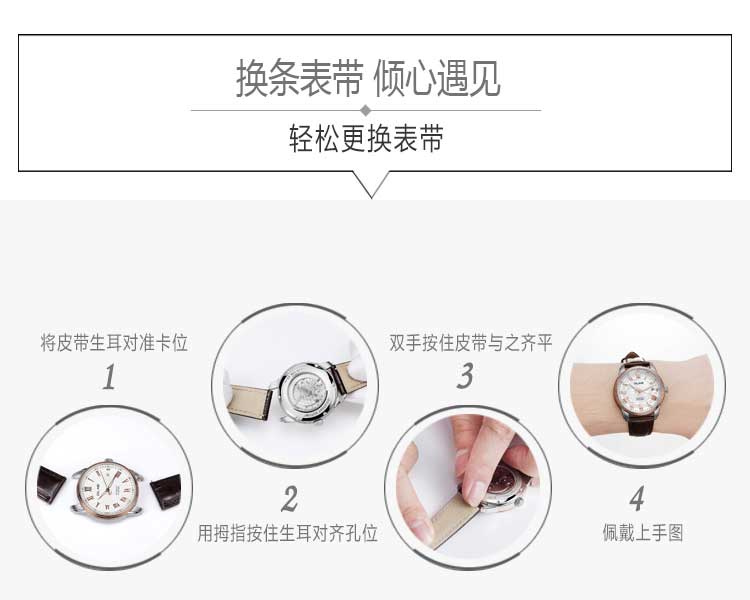 换条表带 倾心遇见

轻松更换表带

将皮带生耳对准卡位

1

2

用拇指按住生耳对齐孔位

双手按住皮带与之齐平

3

4

佩戴上手图